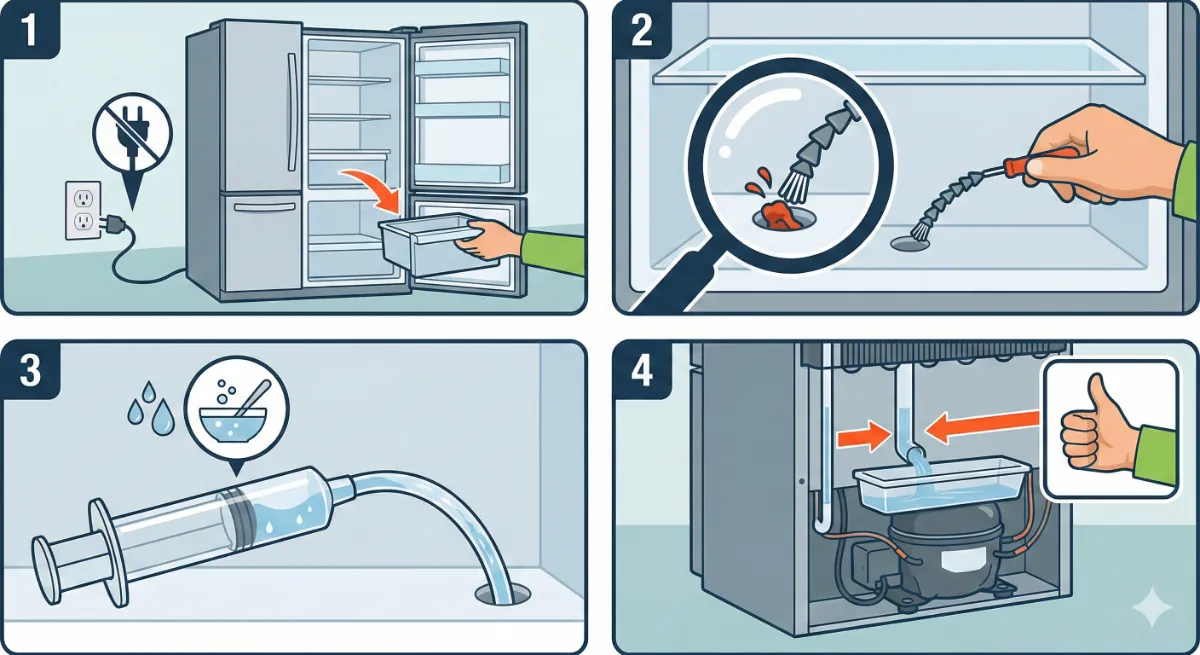 1

2

3

4